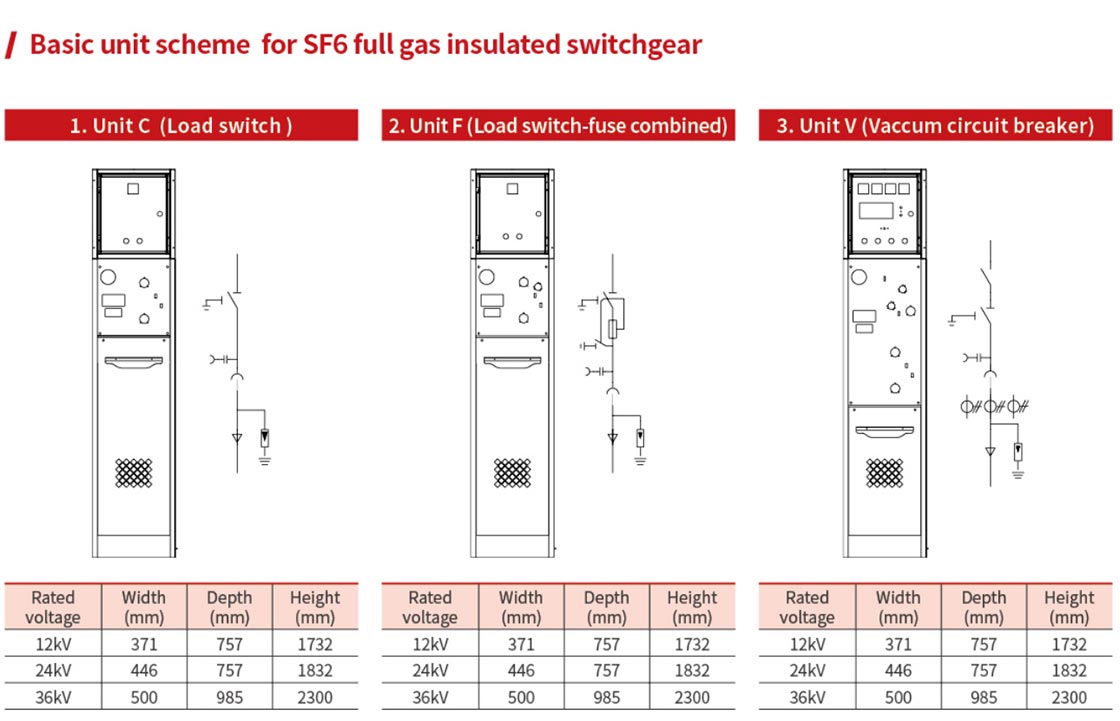 Basic unit scheme for SF6 full gas insulated switchgear

1. Unit C (Load switch )

| Rated voltage | Width (mm) | Depth (mm) | Height (mm) |
|---|---|---|---|
| 12kV | 371 | 757 | 1732 |
| 24kV | 446 | 757 | 1832 |
| 36kV | 500 | 985 | 2300 |

2. Unit F (Load switch-fuse combined)

| Rated voltage | Width (mm) | Depth (mm) | Height (mm) |
|---|---|---|---|
| 12kV | 371 | 757 | 1732 |
| 24kV | 446 | 757 | 1832 |
| 36kV | 500 | 985 | 2300 |

3. Unit V (Vaccum circuit breaker)

| Rated voltage | Width (mm) | Depth (mm) | Height (mm) |
|---|---|---|---|
| 12kV | 371 | 757 | 1732 |
| 24kV | 446 | 757 | 1832 |
| 36kV | 500 | 985 | 2300 |